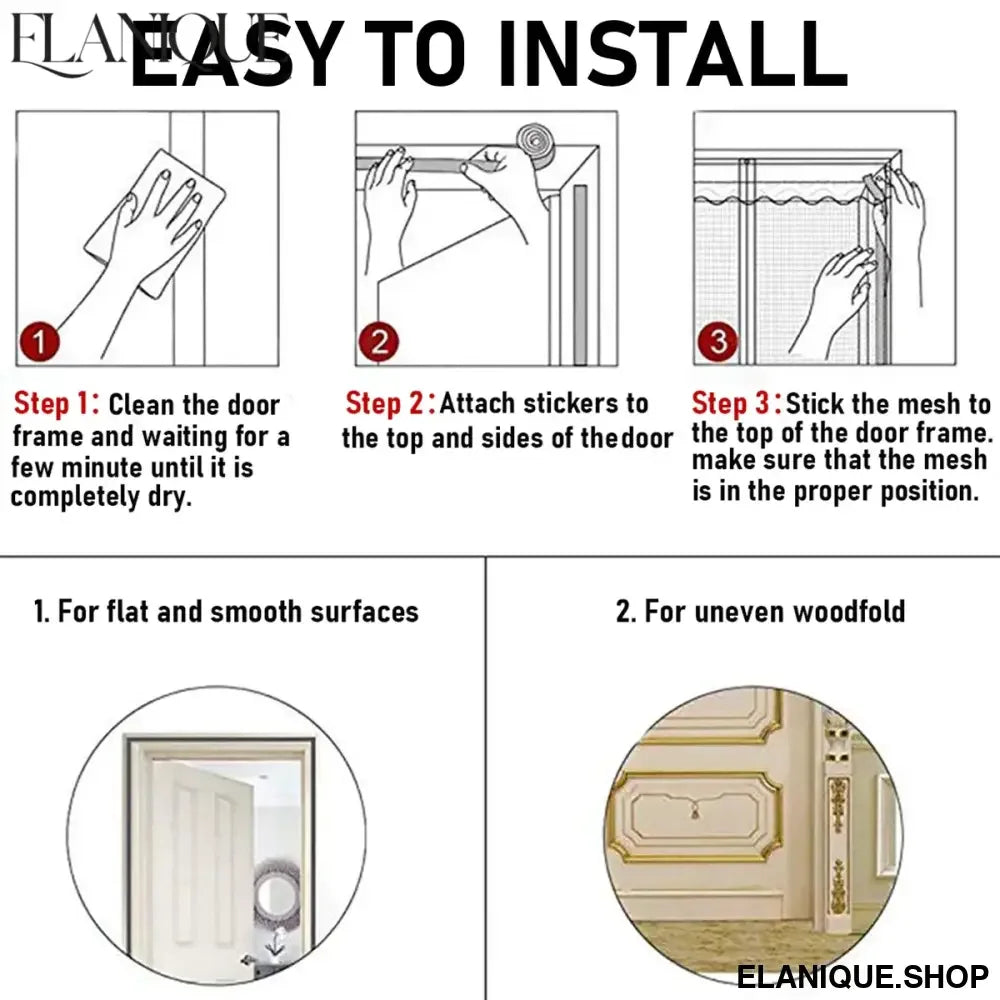 ELANIQUE
EASY TO INSTALL

1

2

3

Step 1: Clean the door frame and waiting for a few minute until it is completely dry.

Step 2: Attach stickers to the top and sides of thedoor

Step 3: Stick the mesh to the top of the door frame. make sure that the mesh is in the proper position.

1. For flat and smooth surfaces

2. For uneven woodfold

ELANIQUE.SHOP