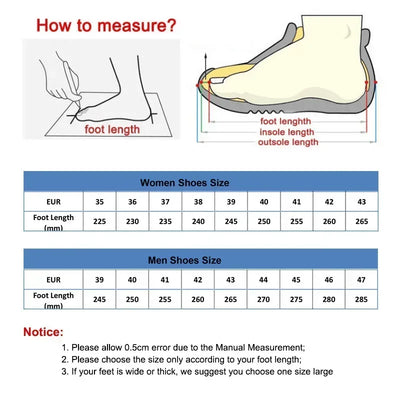 How to measure?

foot length

foot lenghth
insole length
outsole length

Women Shoes Size

| EUR | 35 | 36 | 37 | 38 | 39 | 40 | 41 | 42 | 43 |
|---|---|---|---|---|---|---|---|---|---|
| Foot Length (mm) | 225 | 230 | 235 | 240 | 245 | 250 | 255 | 260 | 265 |

Men Shoes Size

| EUR | 39 | 40 | 41 | 42 | 43 | 44 | 45 | 46 | 47 |
|---|---|---|---|---|---|---|---|---|---|
| Foot Length (mm) | 245 | 250 | 255 | 260 | 265 | 270 | 275 | 280 | 285 |

Notice:

1. Please allow 0.5cm error due to the Manual Measurement;
2. Please choose the size only according to your foot length;
3. If your feet is wide or thick, we suggest you choose one size large