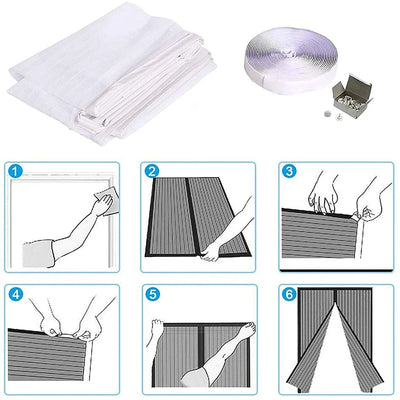 1
2
3
4
5
6