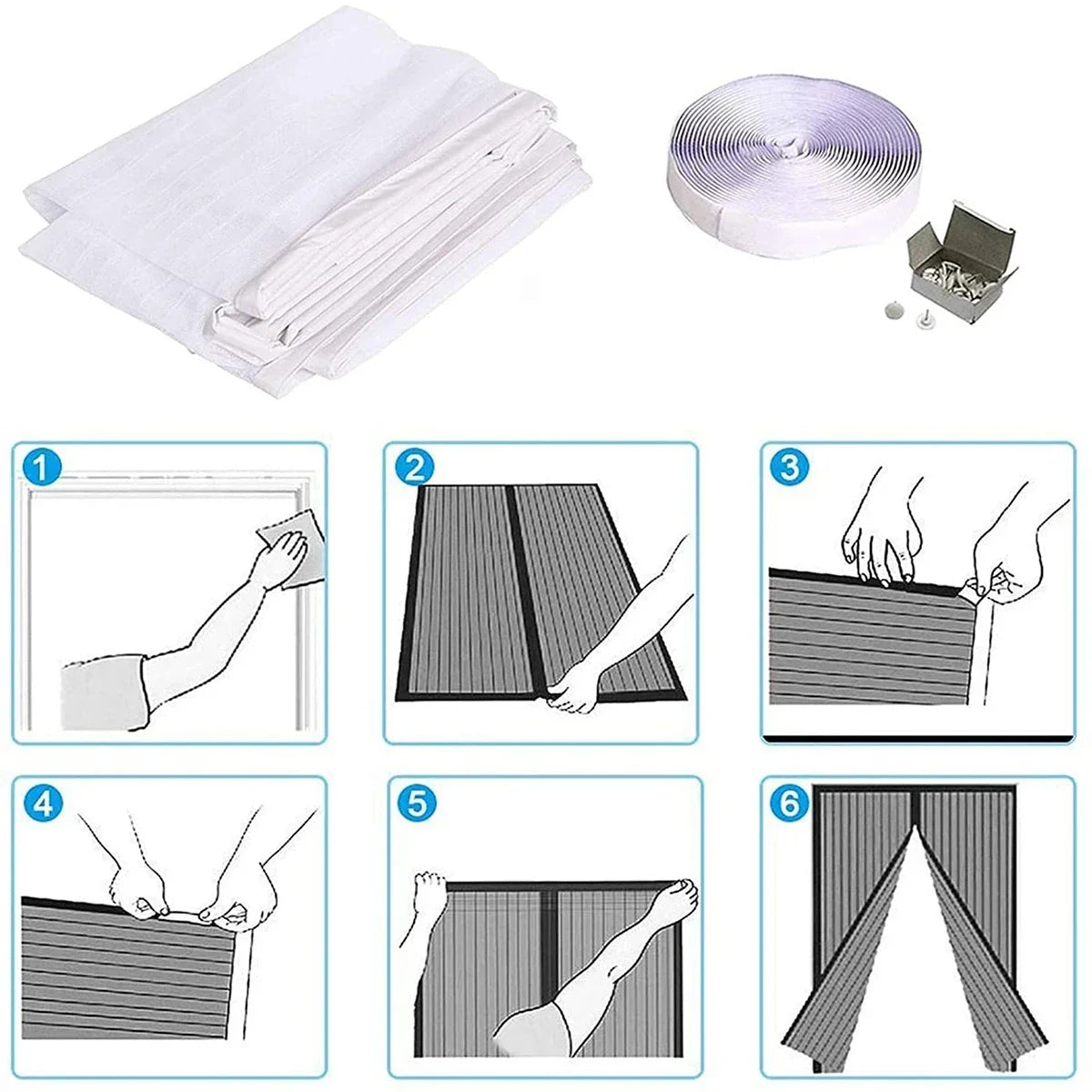 1

2

3

4

5

6