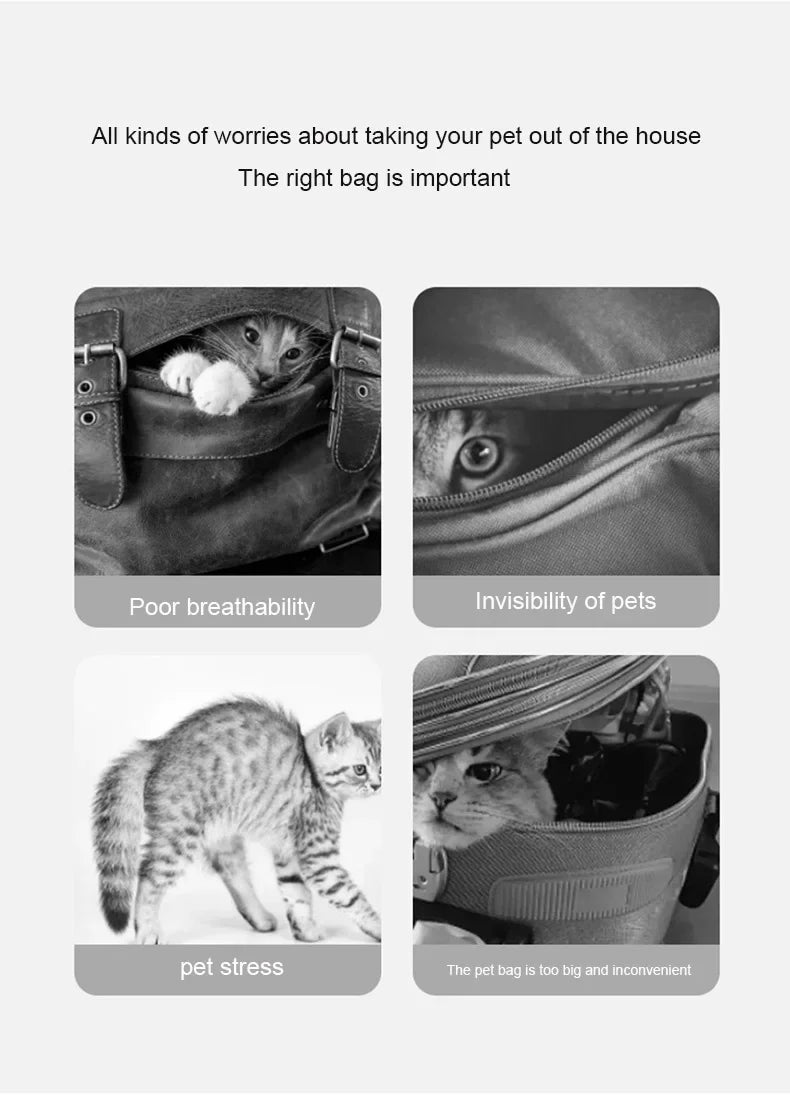 All kinds of worries about taking your pet out of the house
The right bag is important

Poor breathability

Invisibility of pets

pet stress

The pet bag is too big and inconvenient