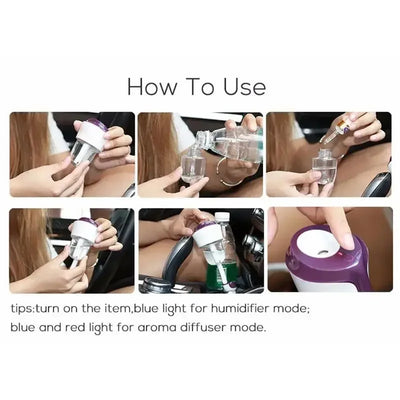 How To Use

tips:turn on the item,blue light for humidifier mode;
blue and red light for aroma diffuser mode.