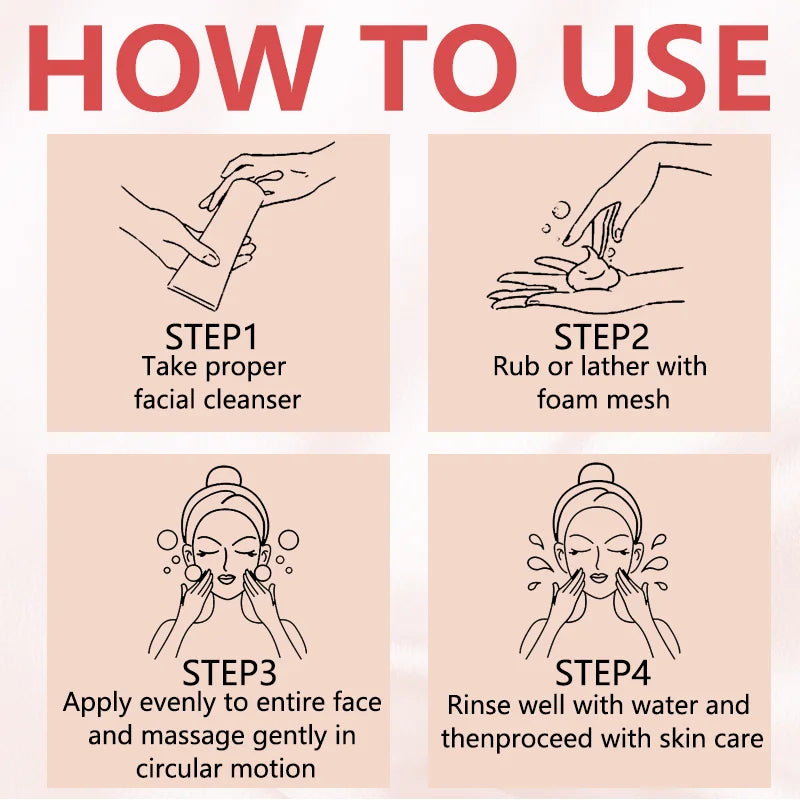 HOW TO USE

STEP1
Take proper facial cleanser

STEP2
Rub or lather with foam mesh

STEP3
Apply evenly to entire face and massage gently in circular motion

STEP4
Rinse well with water and thenproceed with skin care