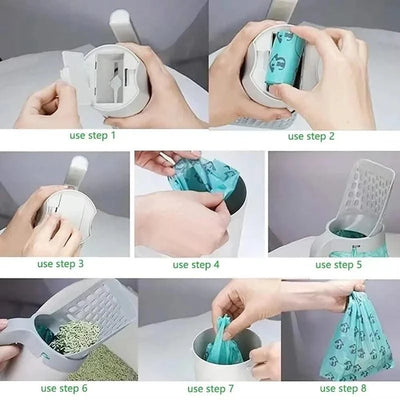 use step 1

use step 2

use step 3

use step 4

use step 5

use step 6

use step 7

use step 8