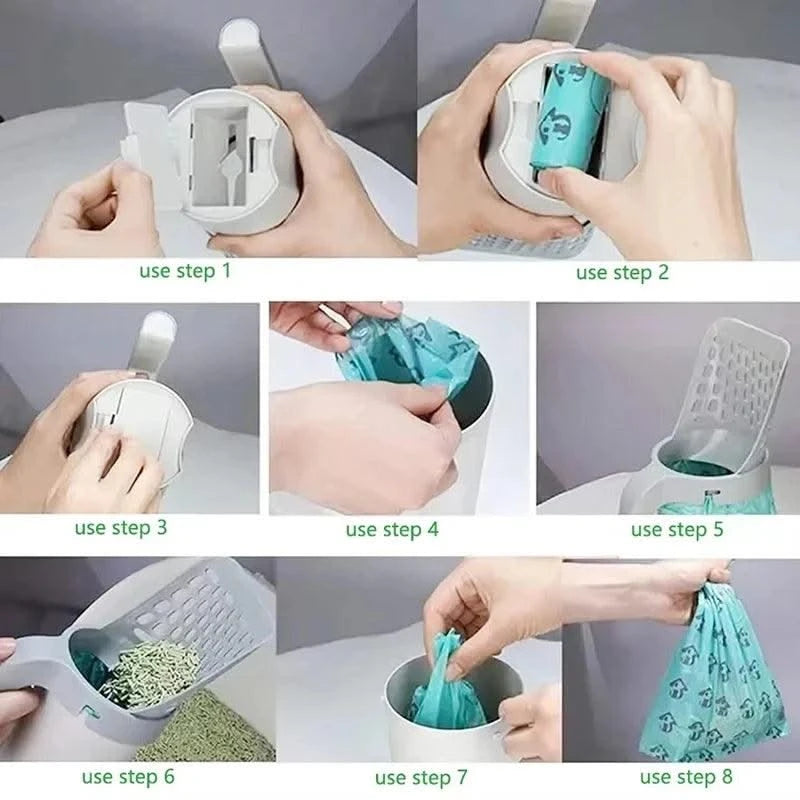 use step 1

use step 2

use step 3

use step 4

use step 5

use step 6

use step 7

use step 8