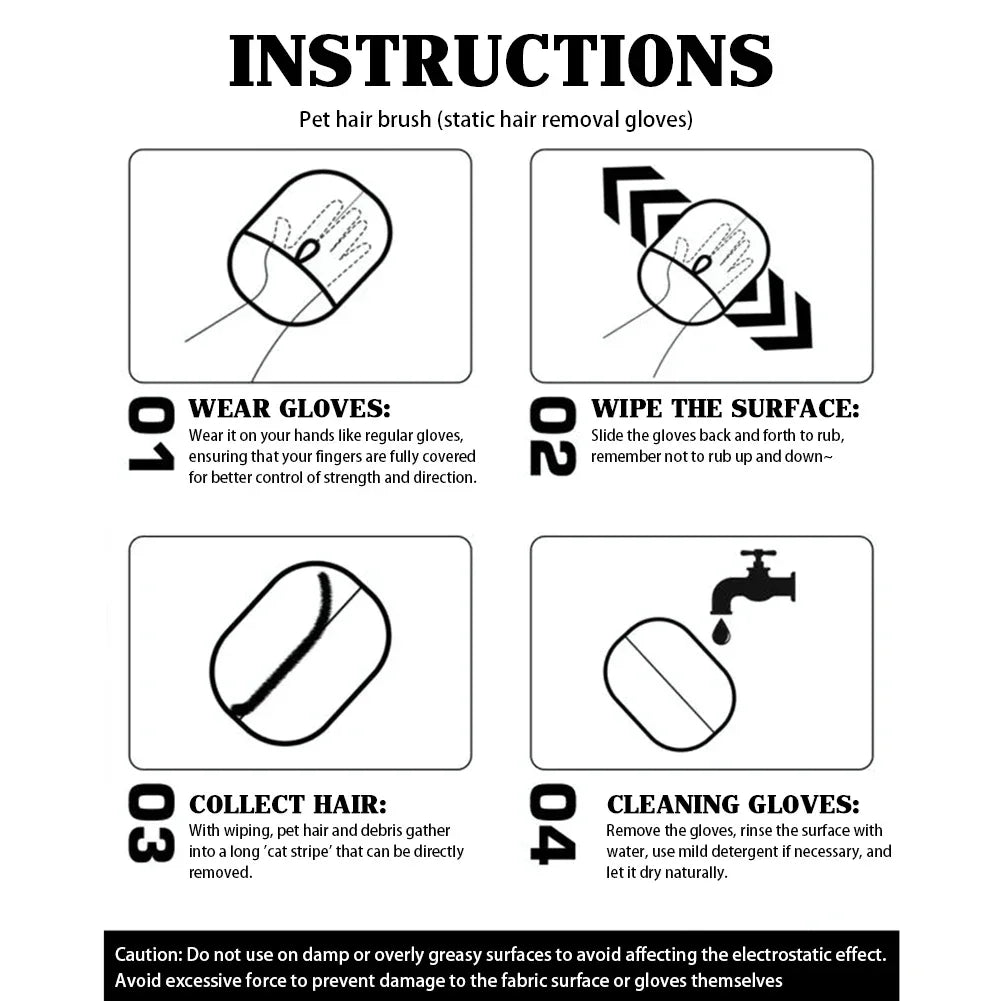 INSTRUCTIONS

Pet hair brush (static hair removal gloves)

01 WEAR GLOVES:
Wear it on your hands like regular gloves, ensuring that your fingers are fully covered for better control of strength and direction.

02 WIPE THE SURFACE:
Slide the gloves back and forth to rub, remember not to rub up and down~

03 COLLECT HAIR:
With wiping, pet hair and debris gather into a long 'cat stripe' that can be directly removed.

04 CLEANING GLOVES:
Remove the gloves, rinse the surface with water, use mild detergent if necessary, and let it dry naturally.

Caution: Do not use on damp or overly greasy surfaces to avoid affecting the electrostatic effect.
Avoid excessive force to prevent damage to the fabric surface or gloves themselves