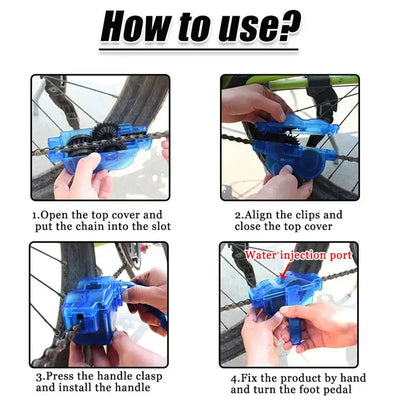 How to use?

1.Open the top cover and put the chain into the slot

2.Align the clips and close the top cover

3.Press the handle clasp and install the handle

Water injection port

4.Fix the product by hand and turn the foot pedal