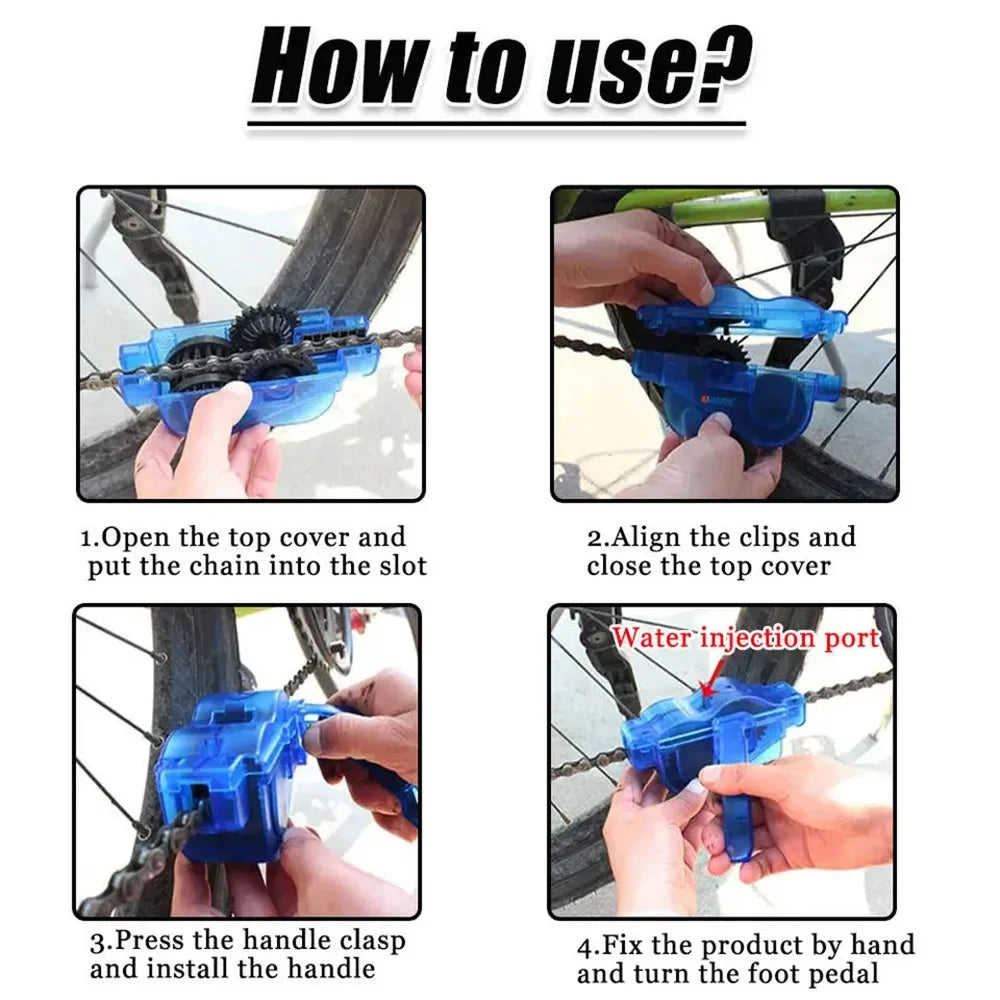 How to use?

1.Open the top cover and put the chain into the slot

2.Align the clips and close the top cover

3.Press the handle clasp and install the handle

Water injection port

4.Fix the product by hand and turn the foot pedal