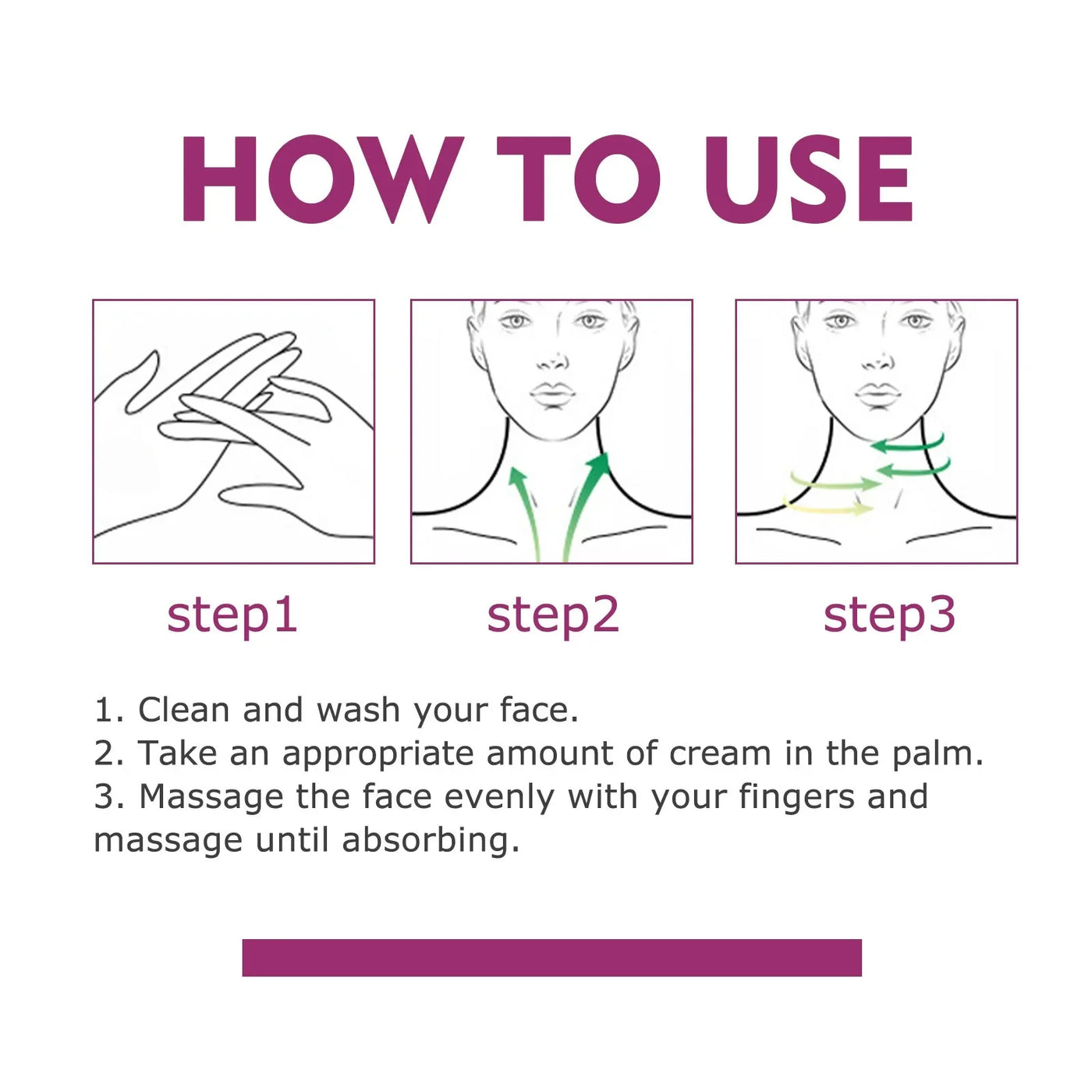 HOW TO USE

step1

step2

step3

1. Clean and wash your face.
2. Take an appropriate amount of cream in the palm.
3. Massage the face evenly with your fingers and massage until absorbing.