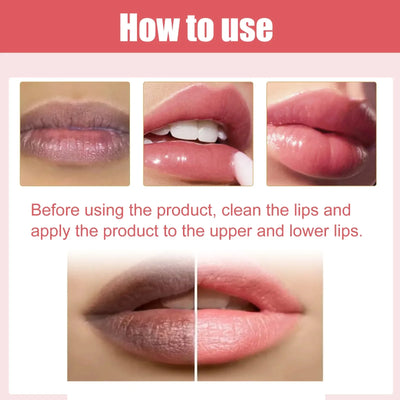 How to use

Before using the product, clean the lips and apply the product to the upper and lower lips.