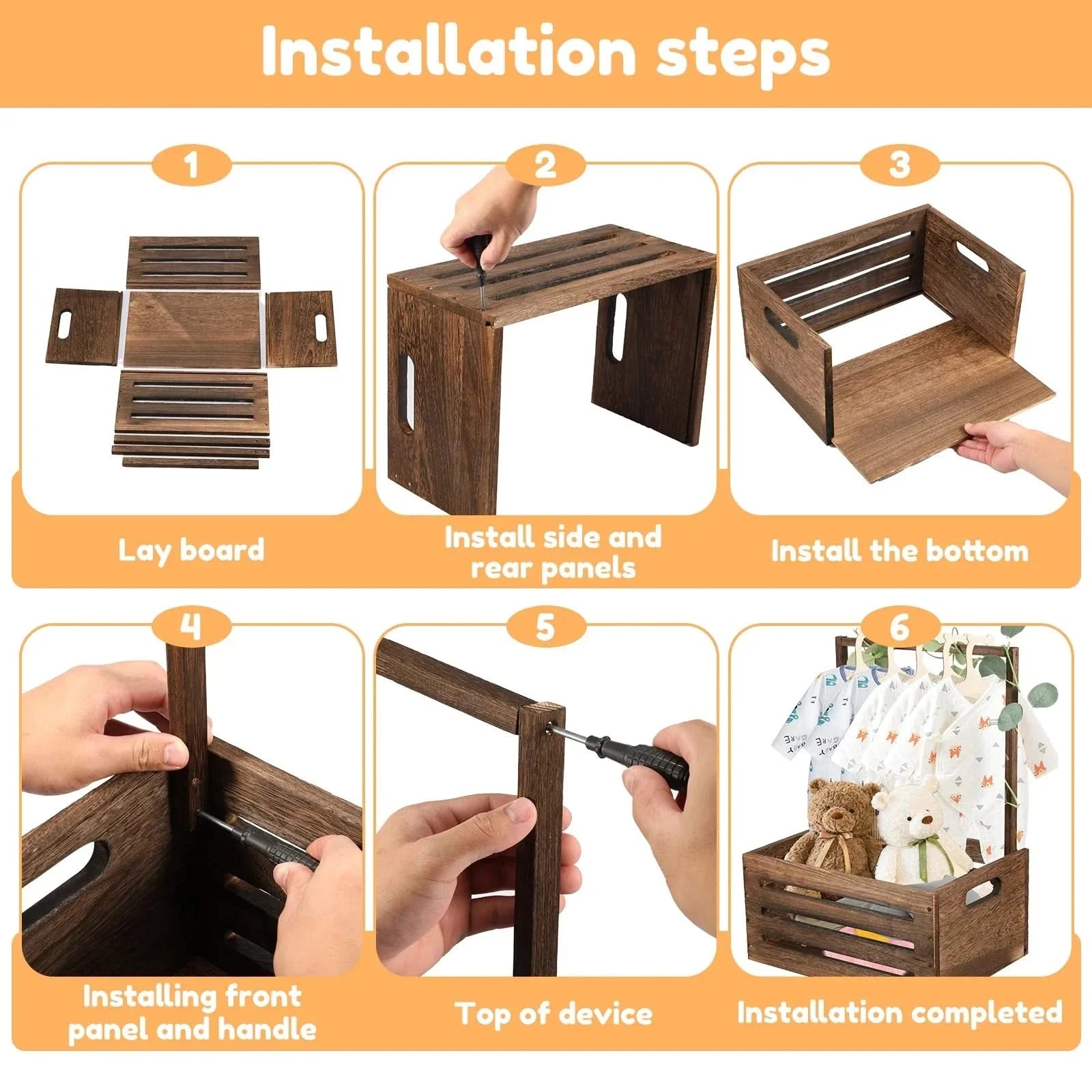 Installation steps

1

Lay board

2

Install side and rear panels

3

Install the bottom

4

Installing front panel and handle

5

Top of device

6

Installation completed