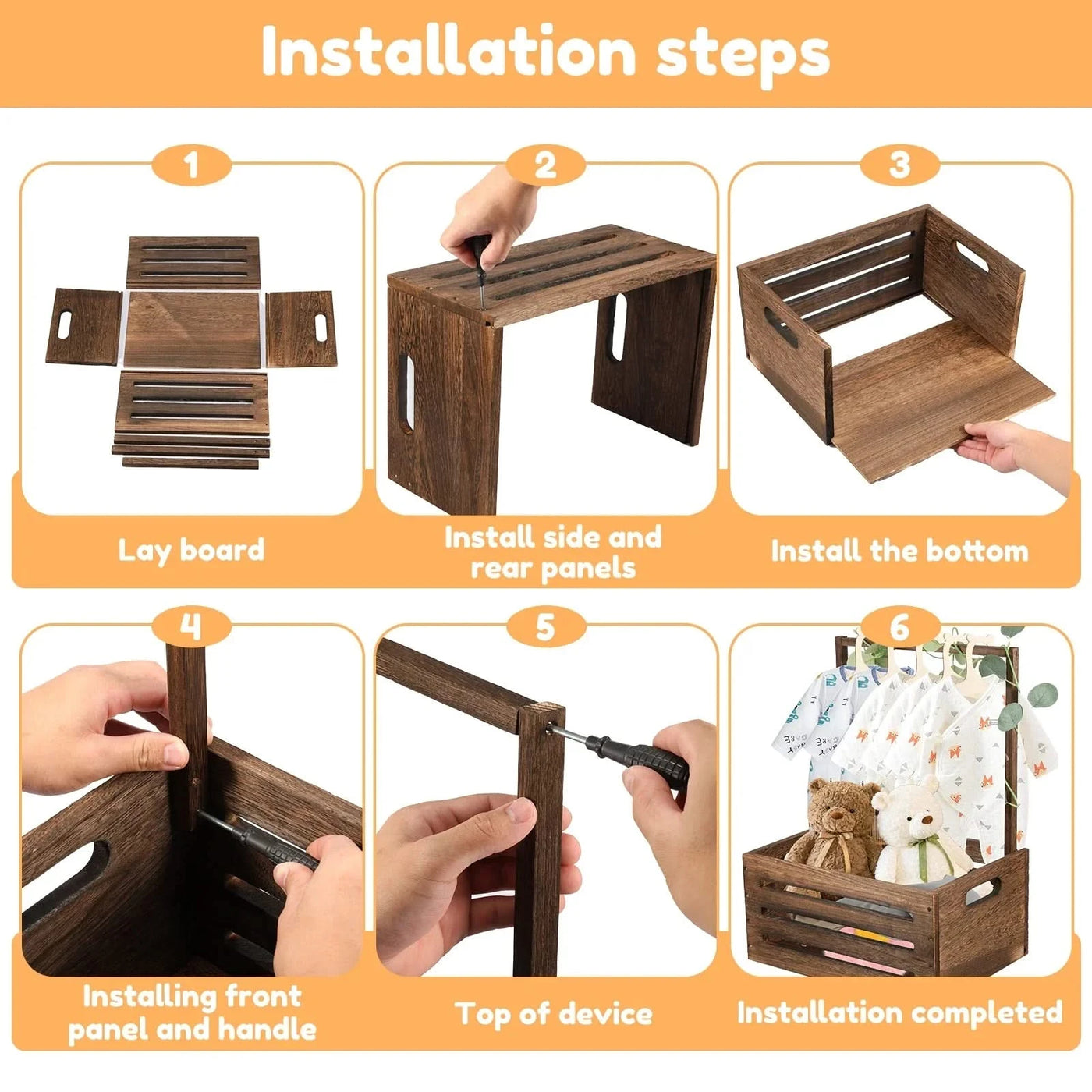 Installation steps

1
Lay board

2
Install side and rear panels

3
Install the bottom

4
Installing front panel and handle

5
Top of device

6
Installation completed