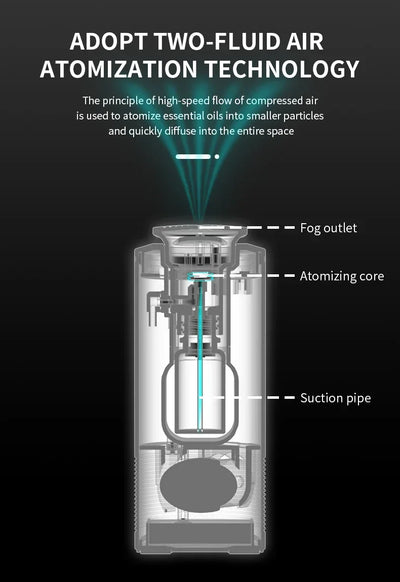 ADOPT TWO-FLUID AIR ATOMIZATION TECHNOLOGY

The principle of high-speed flow of compressed air is used to atomize essential oils into smaller particles and quickly diffuse into the entire space

Fog outlet

Atomizing core

Suction pipe