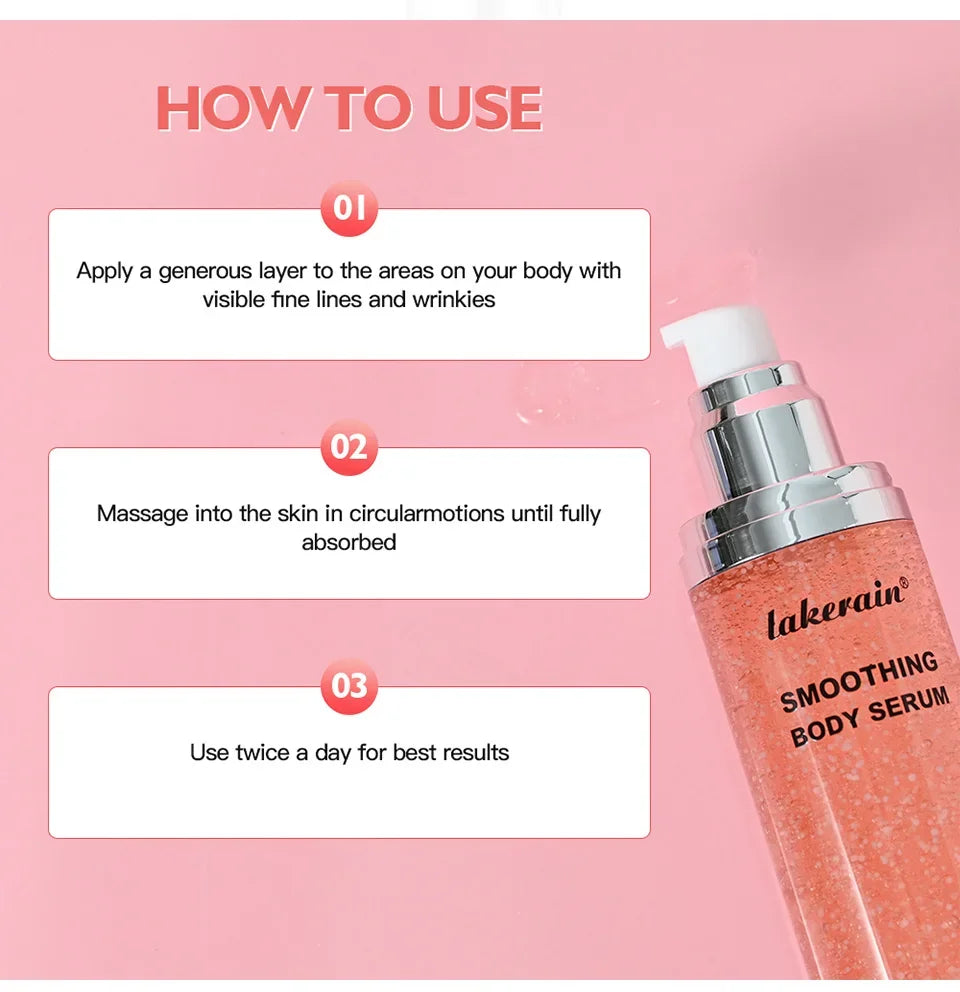 HOW TO USE

01

Apply a generous layer to the areas on your body with visible fine lines and wrinkies

02

Massage into the skin in circularmotions until fully absorbed

03

Use twice a day for best results

lakerain®

SMOOTHING BODY SERUM