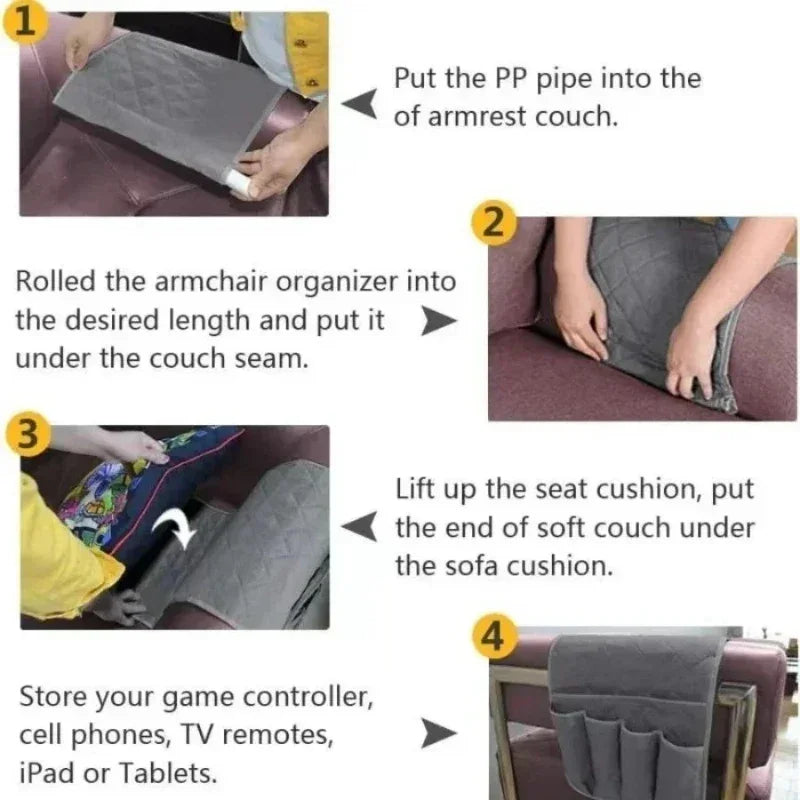 1

Put the PP pipe into the of armrest couch.

2

Rolled the armchair organizer into the desired length and put it under the couch seam.

3

Lift up the seat cushion, put the end of soft couch under the sofa cushion.

4

Store your game controller, cell phones, TV remotes, iPad or Tablets.