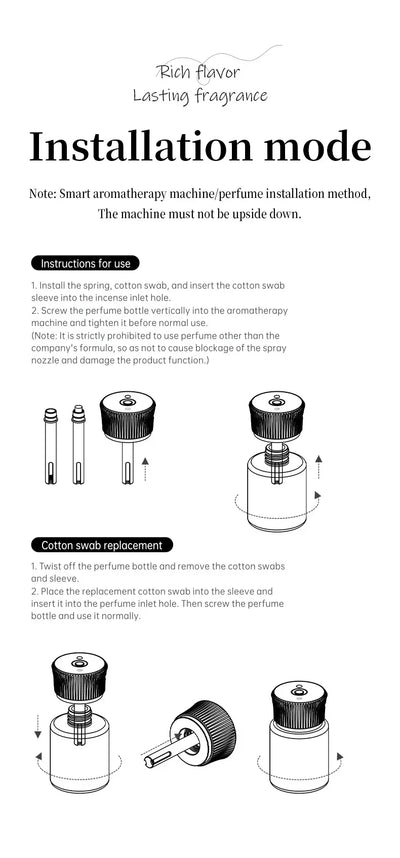 Rich flavor
Lasting fragrance

Installation mode

Note: Smart aromatherapy machine/perfume installation method,
The machine must not be upside down.

Instructions for use

1. Install the spring, cotton swab, and insert the cotton swab sleeve into the incense inlet hole.
2. Screw the perfume bottle vertically into the aromatherapy machine and tighten it before normal use.
(Note: It is strictly prohibited to use perfume other than the company's formula, so as not to cause blockage of the spray nozzle and damage the product function.)

Cotton swab replacement

1. Twist off the perfume bottle and remove the cotton swabs and sleeve.
2. Place the replacement cotton swab into the sleeve and insert it into the perfume inlet hole. Then screw the perfume bottle and use it normally.