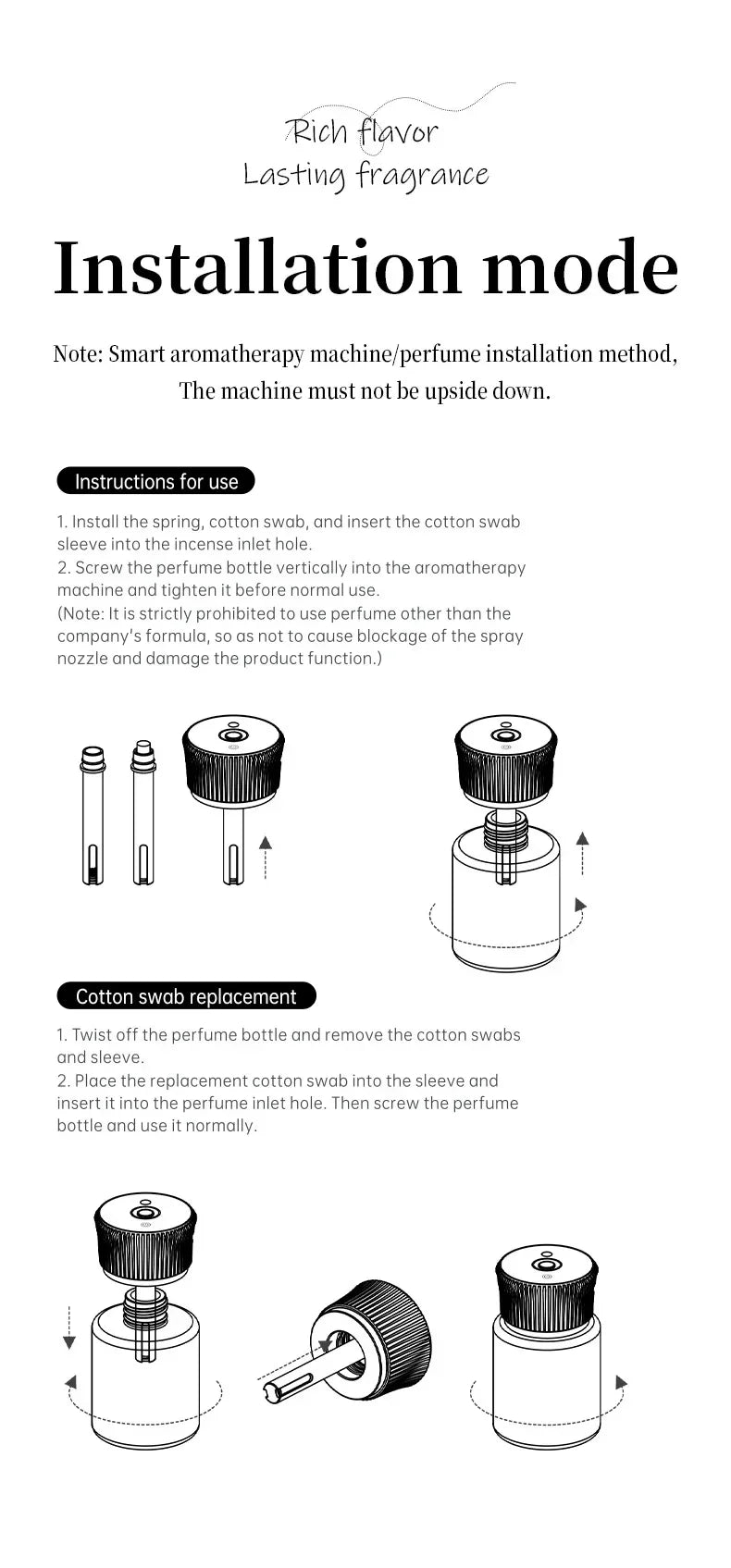 Rich flavor
Lasting fragrance

Installation mode

Note: Smart aromatherapy machine/perfume installation method, The machine must not be upside down.

Instructions for use

1. Install the spring, cotton swab, and insert the cotton swab sleeve into the incense inlet hole.
2. Screw the perfume bottle vertically into the aromatherapy machine and tighten it before normal use.
(Note: It is strictly prohibited to use perfume other than the company's formula, so as not to cause blockage of the spray nozzle and damage the product function.)

Cotton swab replacement

1. Twist off the perfume bottle and remove the cotton swabs and sleeve.
2. Place the replacement cotton swab into the sleeve and insert it into the perfume inlet hole. Then screw the perfume bottle and use it normally.