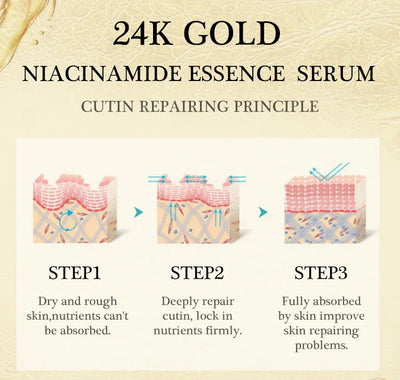 24K GOLD

NIACINAMIDE ESSENCE SERUM

CUTIN REPAIRING PRINCIPLE

STEP1

Dry and rough skin,nutrients can't be absorbed.

STEP2

Deeply repair cutin, lock in nutrients firmly.

STEP3

Fully absorbed by skin improve skin repairing problems.