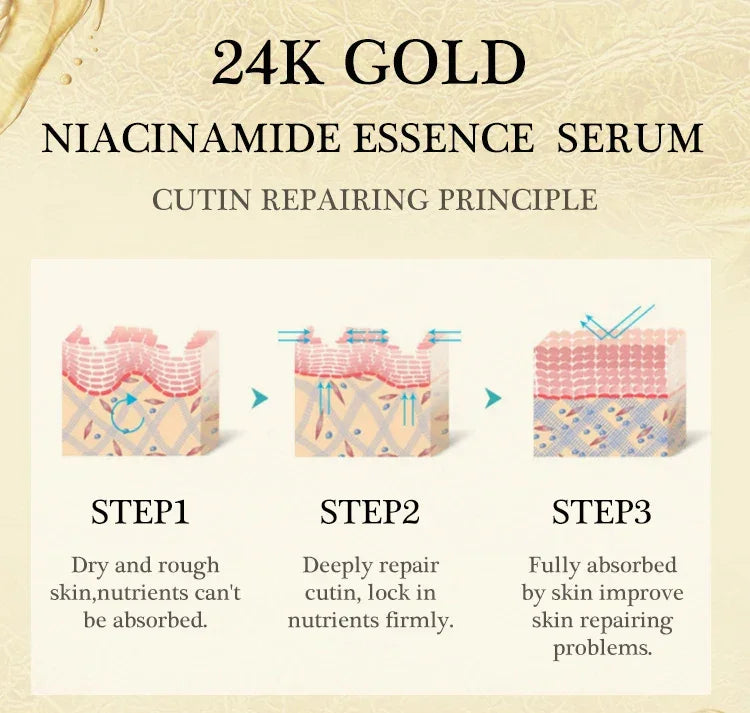 24K GOLD
NIACINAMIDE ESSENCE SERUM
CUTIN REPAIRING PRINCIPLE

STEP1
Dry and rough skin,nutrients can't be absorbed.

STEP2
Deeply repair cutin, lock in nutrients firmly.

STEP3
Fully absorbed by skin improve skin repairing problems.