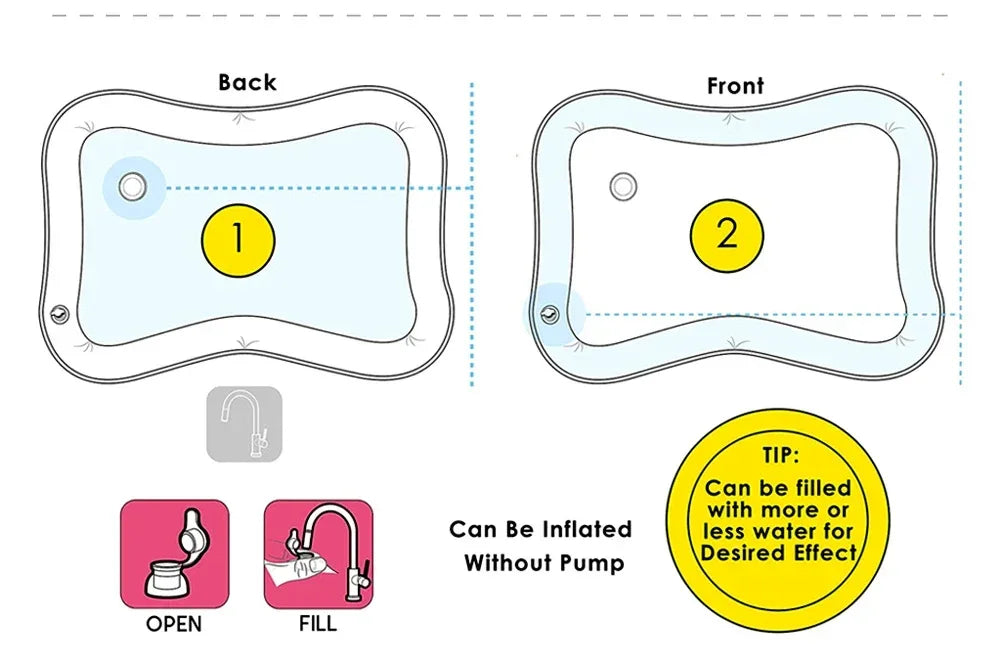 Back

1

Front

2

OPEN

FILL

Can Be Inflated
Without Pump

TIP:
Can be filled with more or less water for Desired Effect