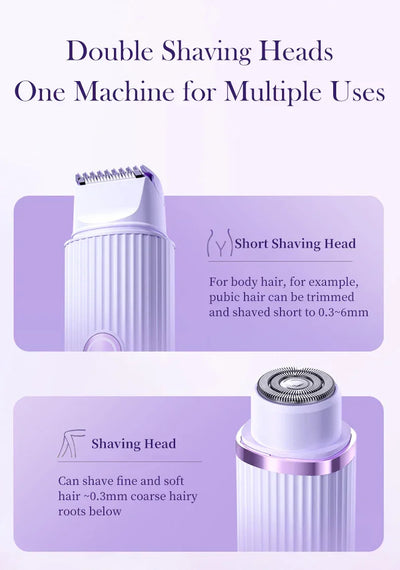 Double Shaving Heads
One Machine for Multiple Uses

Short Shaving Head

For body hair, for example, pubic hair can be trimmed and shaved short to 0.3~6mm

Shaving Head

Can shave fine and soft hair ~0.3mm coarse hairy roots below