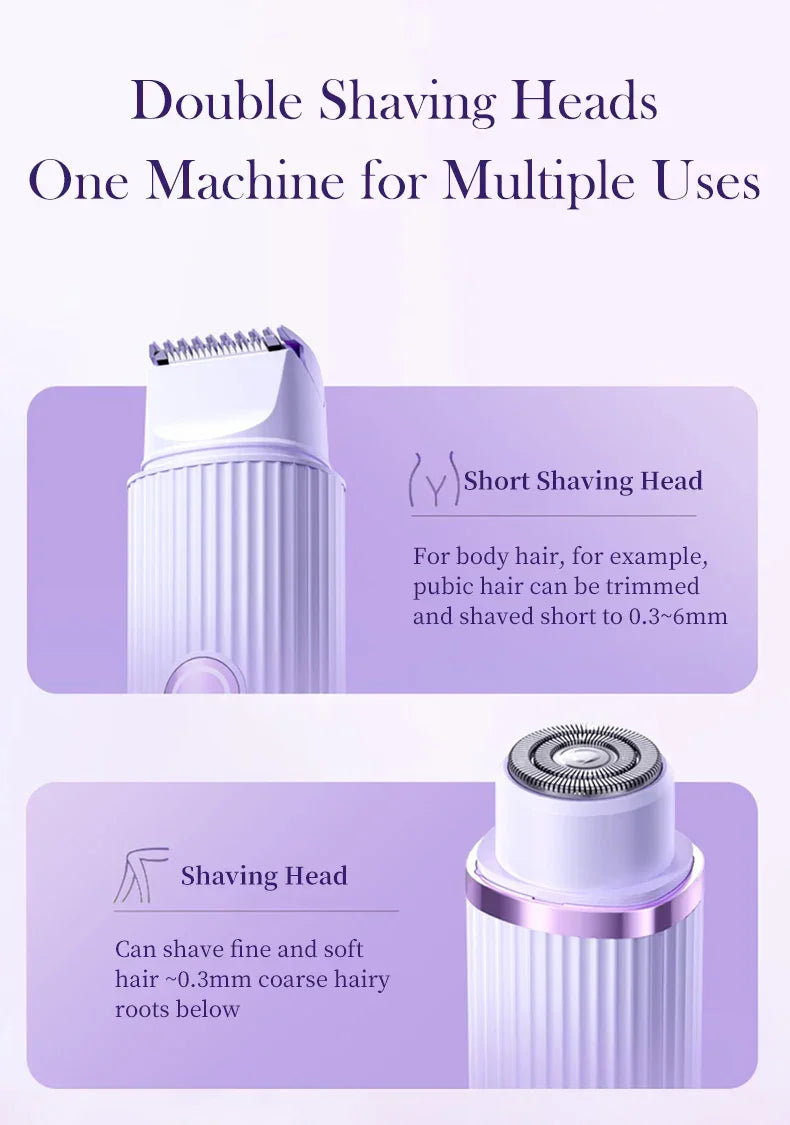 Double Shaving Heads
One Machine for Multiple Uses

Short Shaving Head

For body hair, for example, pubic hair can be trimmed and shaved short to 0.3~6mm

Shaving Head

Can shave fine and soft hair ~0.3mm coarse hairy roots below