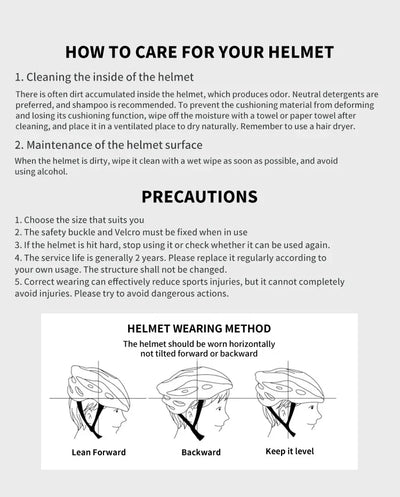 HOW TO CARE FOR YOUR HELMET

1. Cleaning the inside of the helmet

There is often dirt accumulated inside the helmet, which produces odor. Neutral detergents are preferred, and shampoo is recommended. To prevent the cushioning material from deforming and losing its cushioning function, wipe off the moisture with a towel or paper towel after cleaning, and place it in a ventilated place to dry naturally. Remember to use a hair dryer.

2. Maintenance of the helmet surface

When the helmet is dirty, wipe it clean with a wet wipe as soon as possible, and avoid using alcohol.

PRECAUTIONS

1. Choose the size that suits you
2. The safety buckle and Velcro must be fixed when in use
3. If the helmet is hit hard, stop using it or check whether it can be used again.
4. The service life is generally 2 years. Please replace it regularly according to your own usage. The structure shall not be changed.
5. Correct wearing can effectively reduce sports injuries, but it cannot completely avoid injuries. Please try to avoid dangerous actions.

HELMET WEARING METHOD

The helmet should be worn horizontally not tilted forward or backward

Lean Forward

Backward

Keep it level