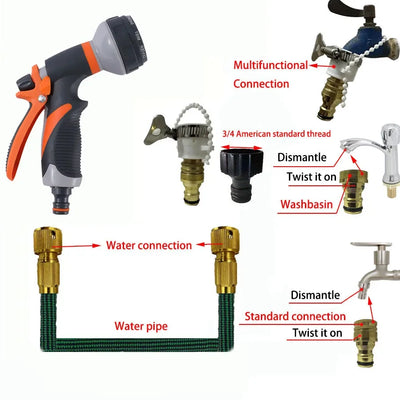 Multifunctional Connection

3/4 American standard thread

Dismantle

Twist it on

Washbasin

Water connection

Water pipe

Dismantle

Standard connection

Twist it on