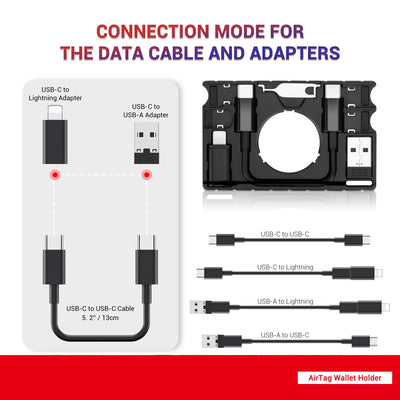 CONNECTION MODE FOR
THE DATA CABLE AND ADAPTERS

USB-C to Lightning Adapter

USB-C to USB-A Adapter

USB-C to USB-C Cable
5. 2" / 13cm

USB-C to USB-C

USB-C to Lightning

USB-A to Lightning

USB-A to USB-C

AirTag Wallet Holder