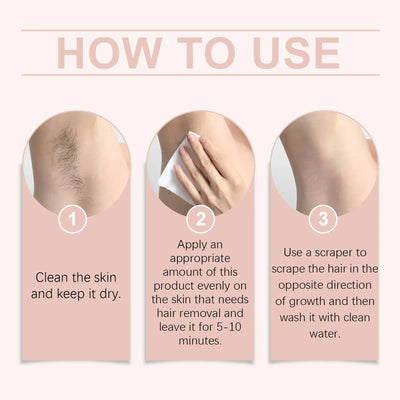 HOW TO USE

1

Clean the skin and keep it dry.

2

Apply an appropriate amount of this product evenly on the skin that needs hair removal and leave it for 5-10 minutes.

3

Use a scraper to scrape the hair in the opposite direction of growth and then wash it with clean water.