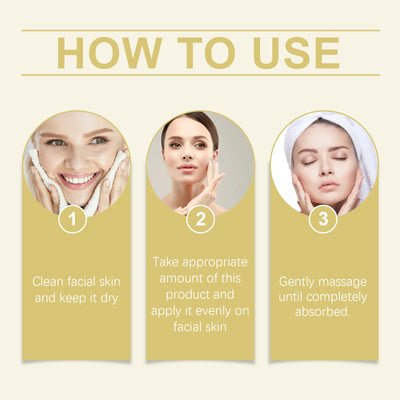 HOW TO USE

1

Clean facial skin and keep it dry

2

Take appropriate amount of this product and apply it evenly on facial skin

3

Gently massage until completely absorbed.