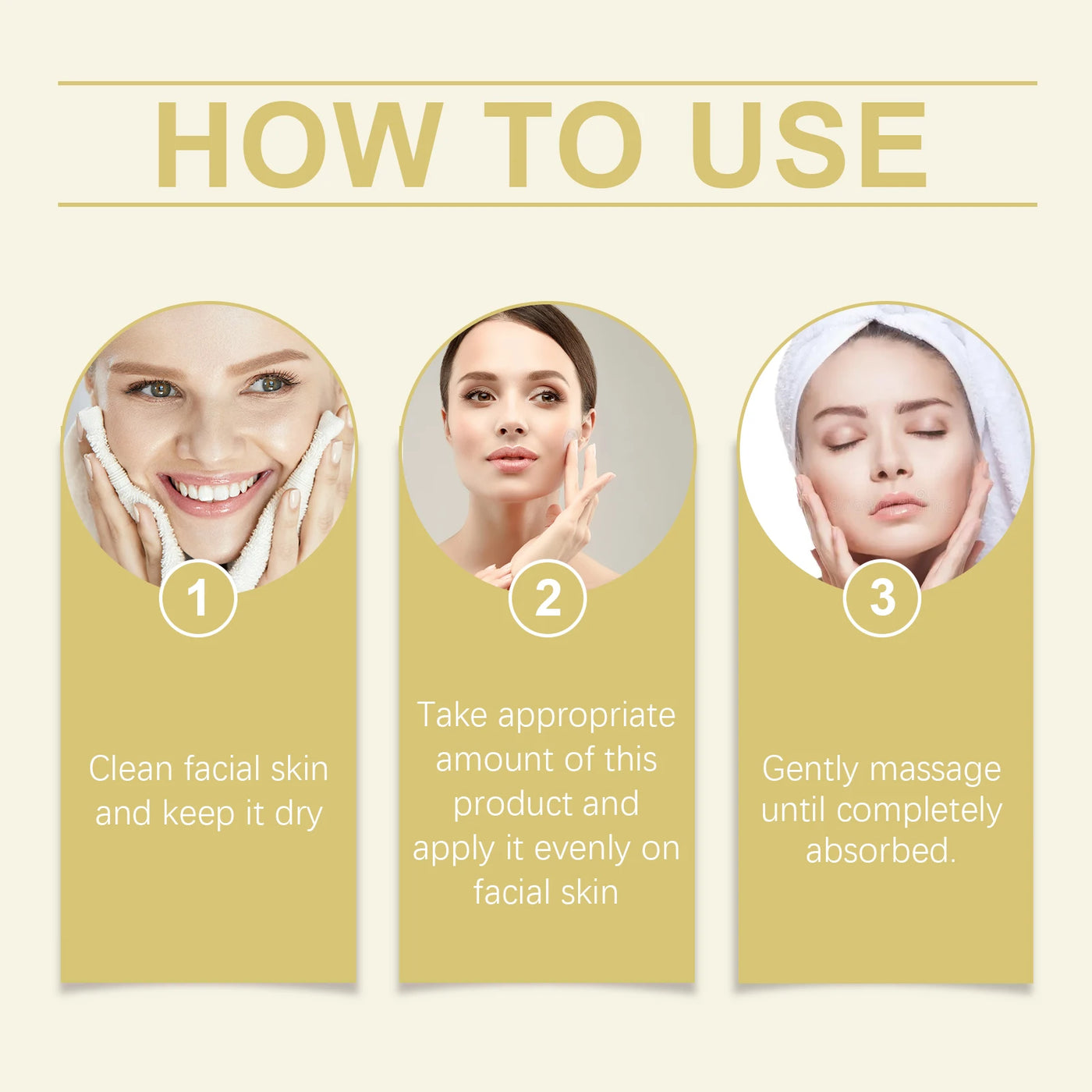 HOW TO USE

1

Clean facial skin and keep it dry

2

Take appropriate amount of this product and apply it evenly on facial skin

3

Gently massage until completely absorbed.