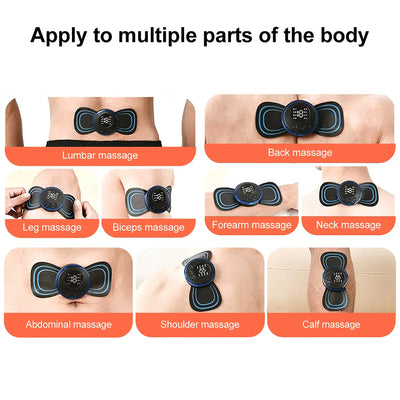 Apply to multiple parts of the body

Lumbar massage

Back massage

Leg massage

Biceps massage

Forearm massage

Neck massage

Abdominal massage

Shoulder massage

Calf massage