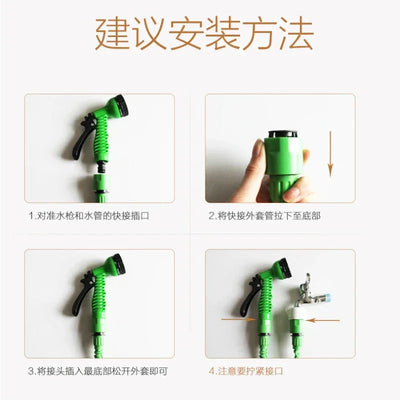 建议安装方法

1.对准水枪和水管的快接插口

2.将快接外套管拉下至底部

3.将接头插入最底部松开外套即可

4.注意要拧紧接口