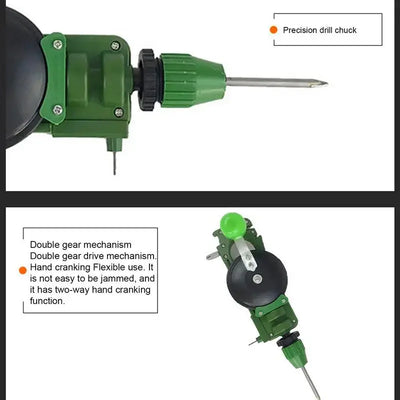 Precision drill chuck

Double gear mechanism
Double gear drive mechanism. Hand cranking Flexible use. It is not easy to be jammed, and it has two-way hand cranking function.