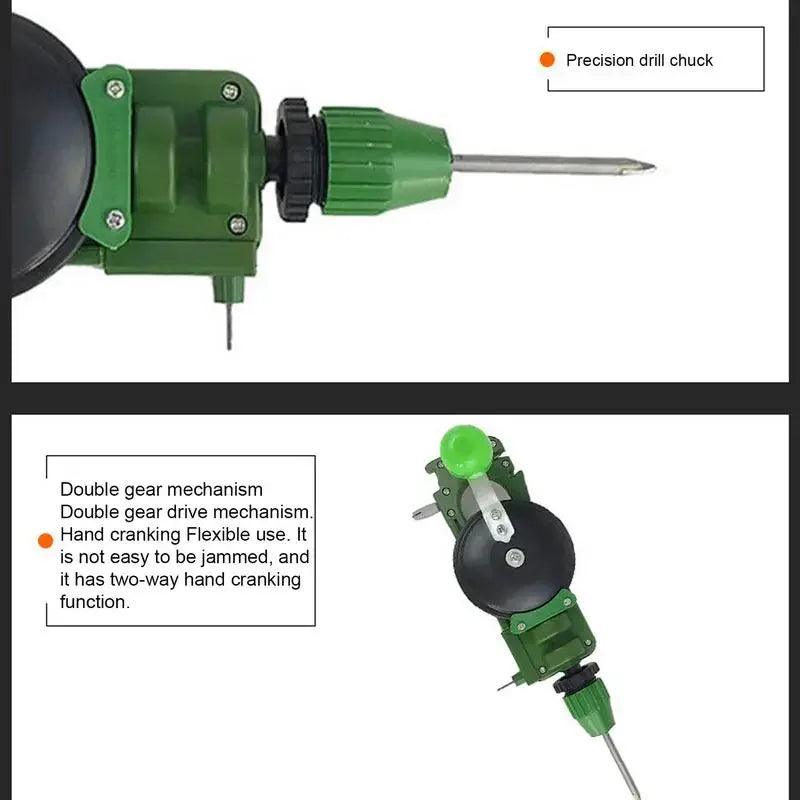 Precision drill chuck

Double gear mechanism
Double gear drive mechanism. Hand cranking Flexible use. It is not easy to be jammed, and it has two-way hand cranking function.