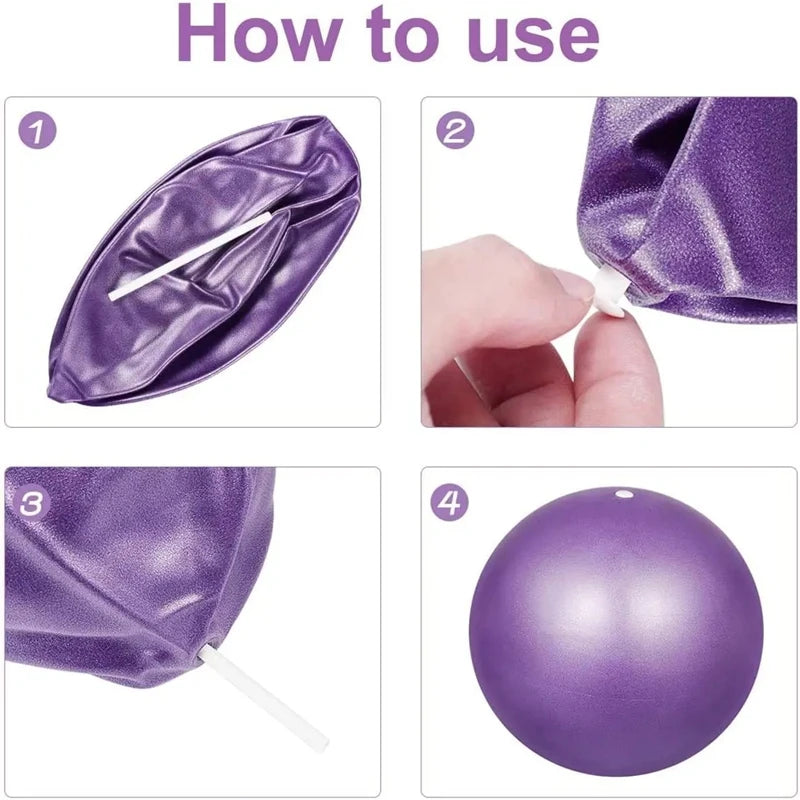 How to use

1

2

3

4