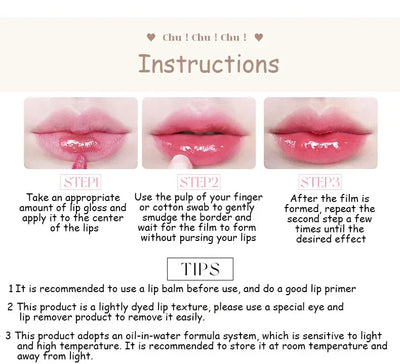 ♥ Chu ! Chu ! Chu ! ♥

Instructions

STEP1

Take an appropriate amount of lip gloss and apply it to the center of the lips

STEP2

Use the pulp of your finger or cotton swab to gently smudge the border and wait for the film to form without pursing your lips

STEP3

After the film is formed, repeat the second step a few times until the desired effect

TIPS

1 It is recommended to use a lip balm before use, and do a good lip primer

2 This product is a lightly dyed lip texture, please use a special eye and lip remover product to remove it easily.

3 This product adopts an oil-in-water formula system, which is sensitive to light and high temperature. It is recommended to store it at room temperature and away from light.