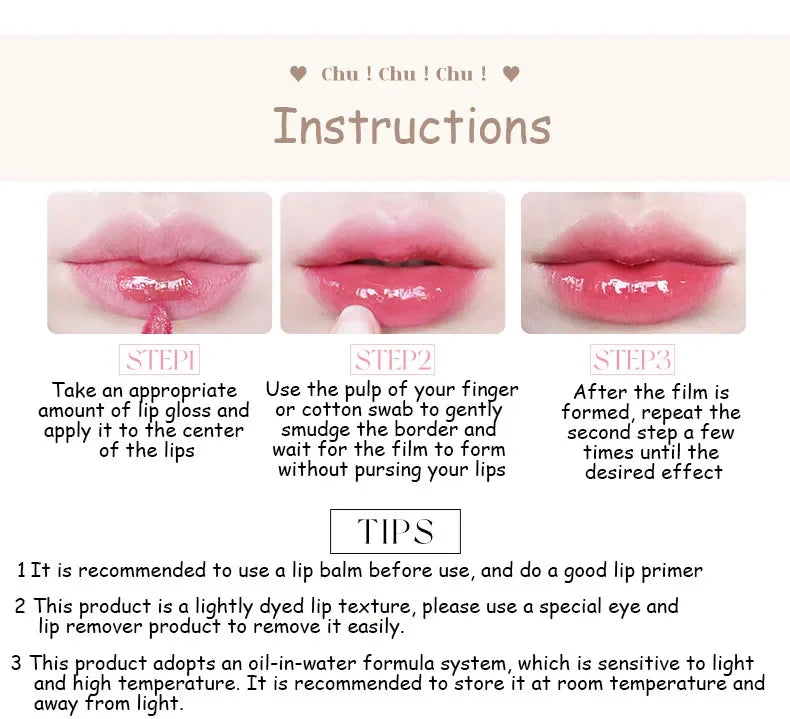 ♥ Chu ! Chu ! Chu ! ♥

Instructions

STEP1

Take an appropriate amount of lip gloss and apply it to the center of the lips

STEP2

Use the pulp of your finger or cotton swab to gently smudge the border and wait for the film to form without pursing your lips

STEP3

After the film is formed, repeat the second step a few times until the desired effect

TIPS

1 It is recommended to use a lip balm before use, and do a good lip primer

2 This product is a lightly dyed lip texture, please use a special eye and lip remover product to remove it easily.

3 This product adopts an oil-in-water formula system, which is sensitive to light and high temperature. It is recommended to store it at room temperature and away from light.