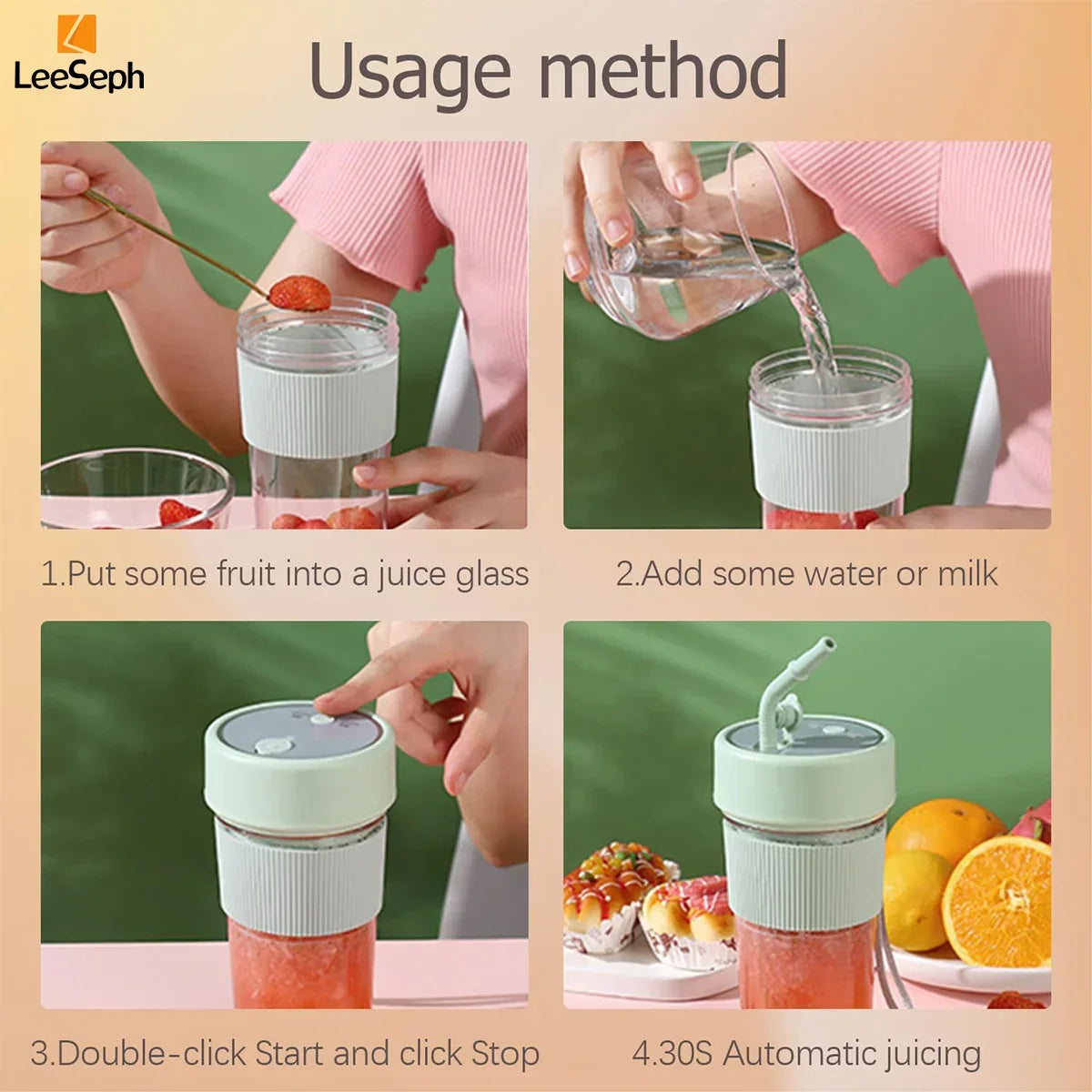 LeeSeph

Usage method

1.Put some fruit into a juice glass

2.Add some water or milk

3.Double-click Start and click Stop

4.30S Automatic juicing