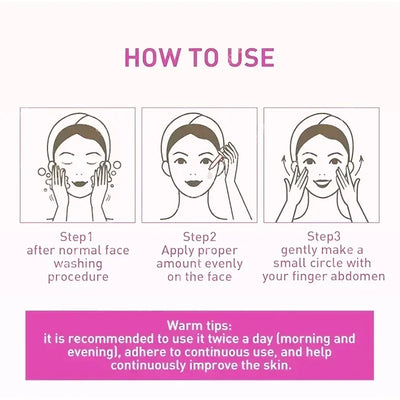 HOW TO USE

Step1
after normal face washing procedure

Step2
Apply proper amount evenly on the face

Step3
gently make a small circle with your finger abdomen

Warm tips:
it is recommended to use it twice a day (morning and evening), adhere to continuous use, and help continuously improve the skin.