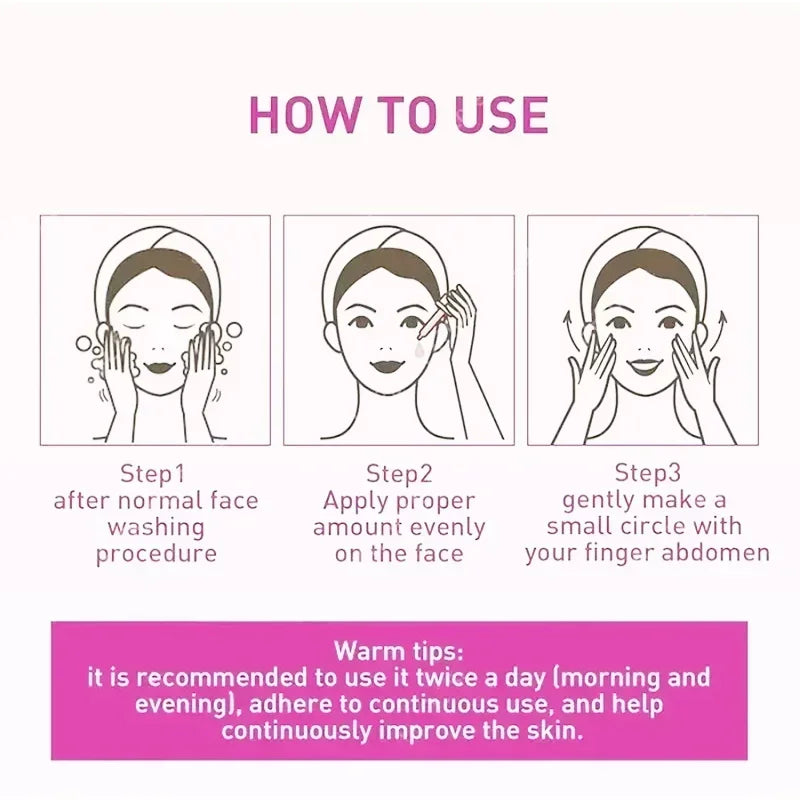 HOW TO USE

Step1
after normal face washing procedure

Step2
Apply proper amount evenly on the face

Step3
gently make a small circle with your finger abdomen

Warm tips:
it is recommended to use it twice a day (morning and evening), adhere to continuous use, and help continuously improve the skin.