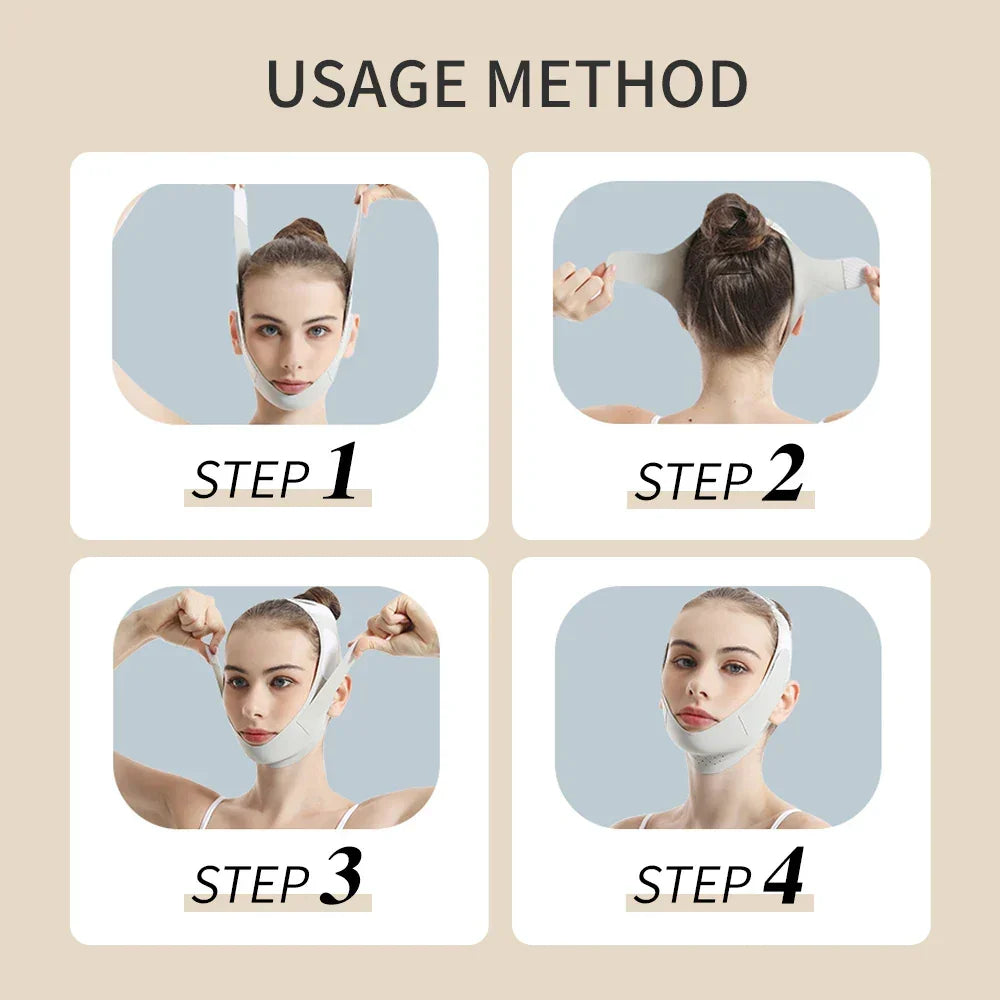 USAGE METHOD

STEP 1

STEP 2

STEP 3

STEP 4