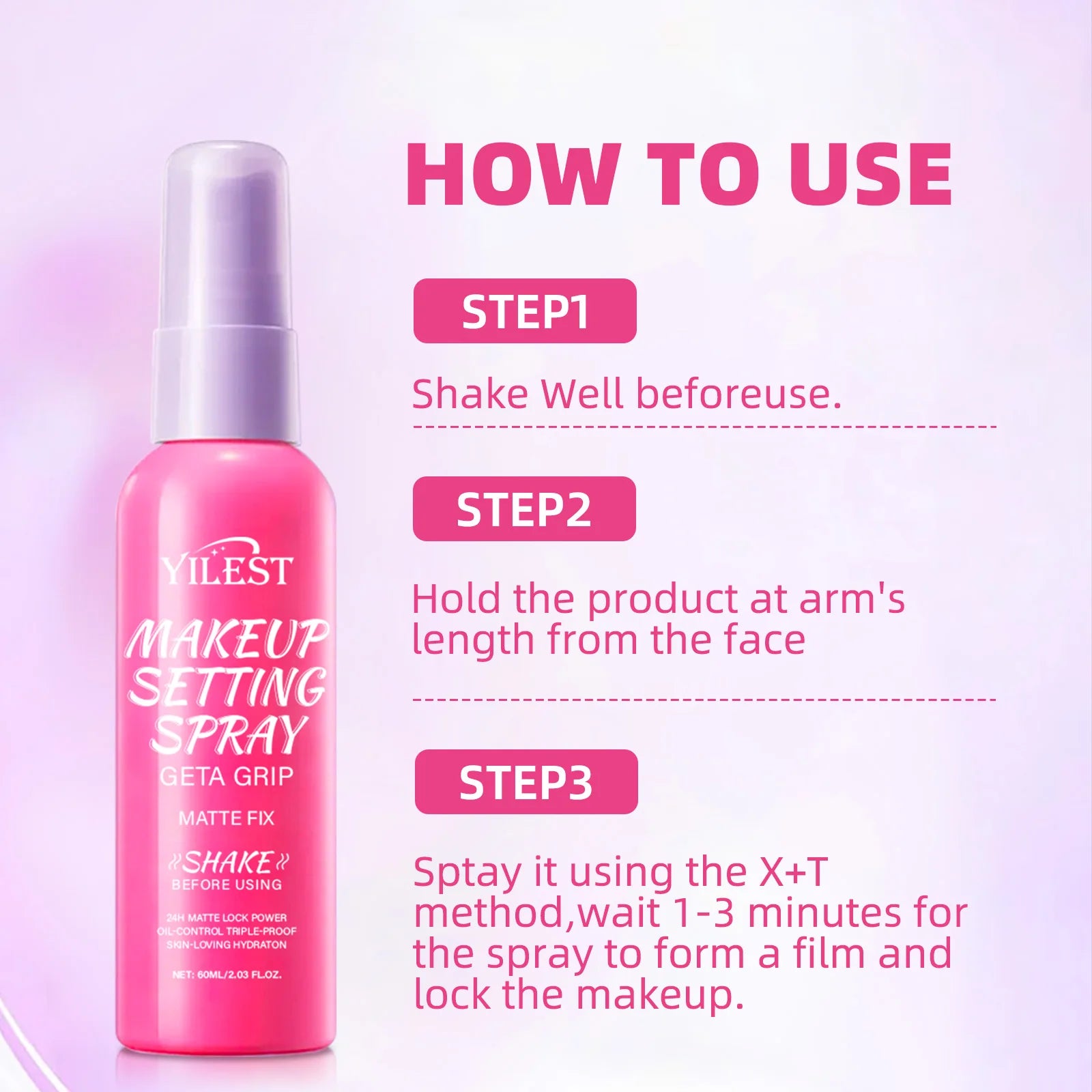 YILEST
MAKEUP SETTING SPRAY
GETA GRIP
MATTE FIX
SHAKE
BEFORE USING
24H MATTE LOCK POWER
OIL-CONTROL TRIPLE-PROOF
SKIN-LOVING HYDRATON
NET: 60ML/2.03 FL.OZ.

HOW TO USE

STEP1

Shake Well beforeuse.

STEP2

Hold the product at arm's length from the face

STEP3

Sptay it using the X+T method,wait 1-3 minutes for the spray to form a film and lock the makeup.