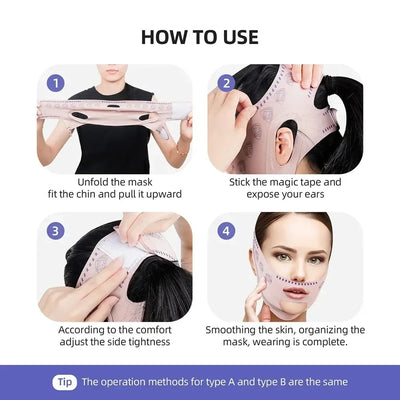 HOW TO USE

1

Unfold the mask
fit the chin and pull it upward

2

Stick the magic tape and
expose your ears

3

According to the comfort
adjust the side tightness

4

Smoothing the skin, organizing the
mask, wearing is complete.

Tip The operation methods for type A and type B are the same