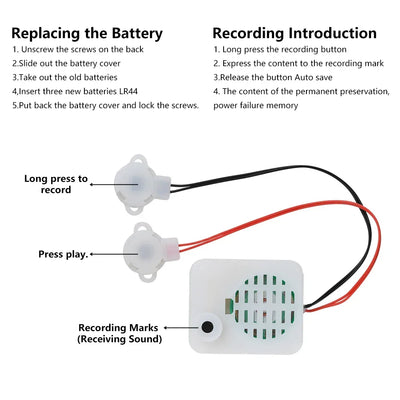 Replacing the Battery

1. Unscrew the screws on the back
2.Slide out the battery cover
3.Take out the old batteries
4,Insert three new batteries LR44
5.Put back the battery cover and lock the screws.

Recording Introduction

1. Long press the recording button
2. Express the content to the recording mark
3.Release the button Auto save
4. The content of the permanent preservation, power failure memory

Long press to record

Press play.

Recording Marks (Receiving Sound)