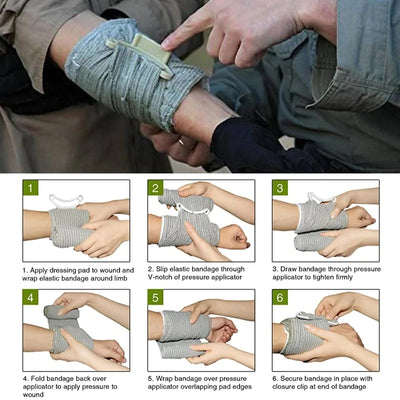 1

1. Apply dressing pad to wound and wrap elastic bandage around limb

2

2. Slip elastic bandage through V-notch of pressure applicator

3

3. Draw bandage through pressure applicator to tighten firmly

4

4. Fold bandage back over applicator to apply pressure to wound

5

5. Wrap bandage over pressure applicator overlapping pad edges

6

6. Secure bandage in place with closure clip at end of bandage