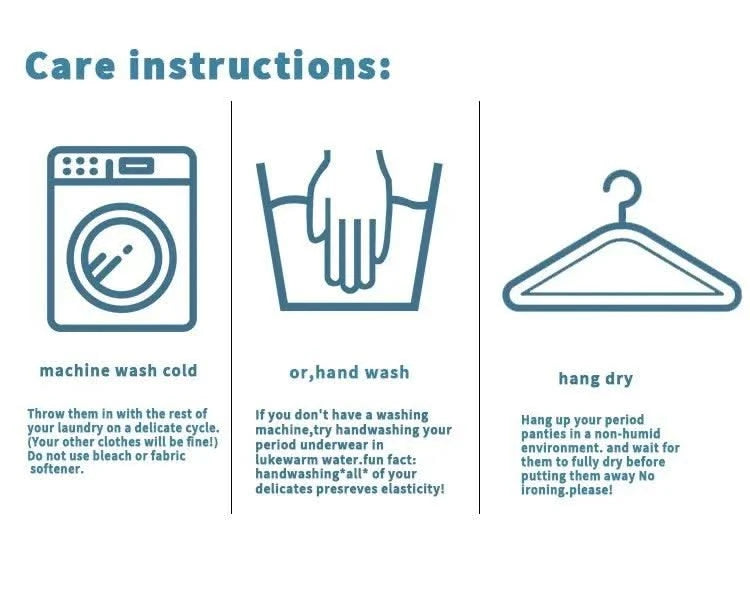 Care instructions:

machine wash cold

Throw them in with the rest of your laundry on a delicate cycle. (Your other clothes will be fine!) Do not use bleach or fabric softener.

or,hand wash

If you don't have a washing machine,try handwashing your period underwear in lukewarm water.fun fact: handwashing*all* of your delicates presreves elasticity!

hang dry

Hang up your period panties in a non-humid environment. and wait for them to fully dry before putting them away No ironing.please!