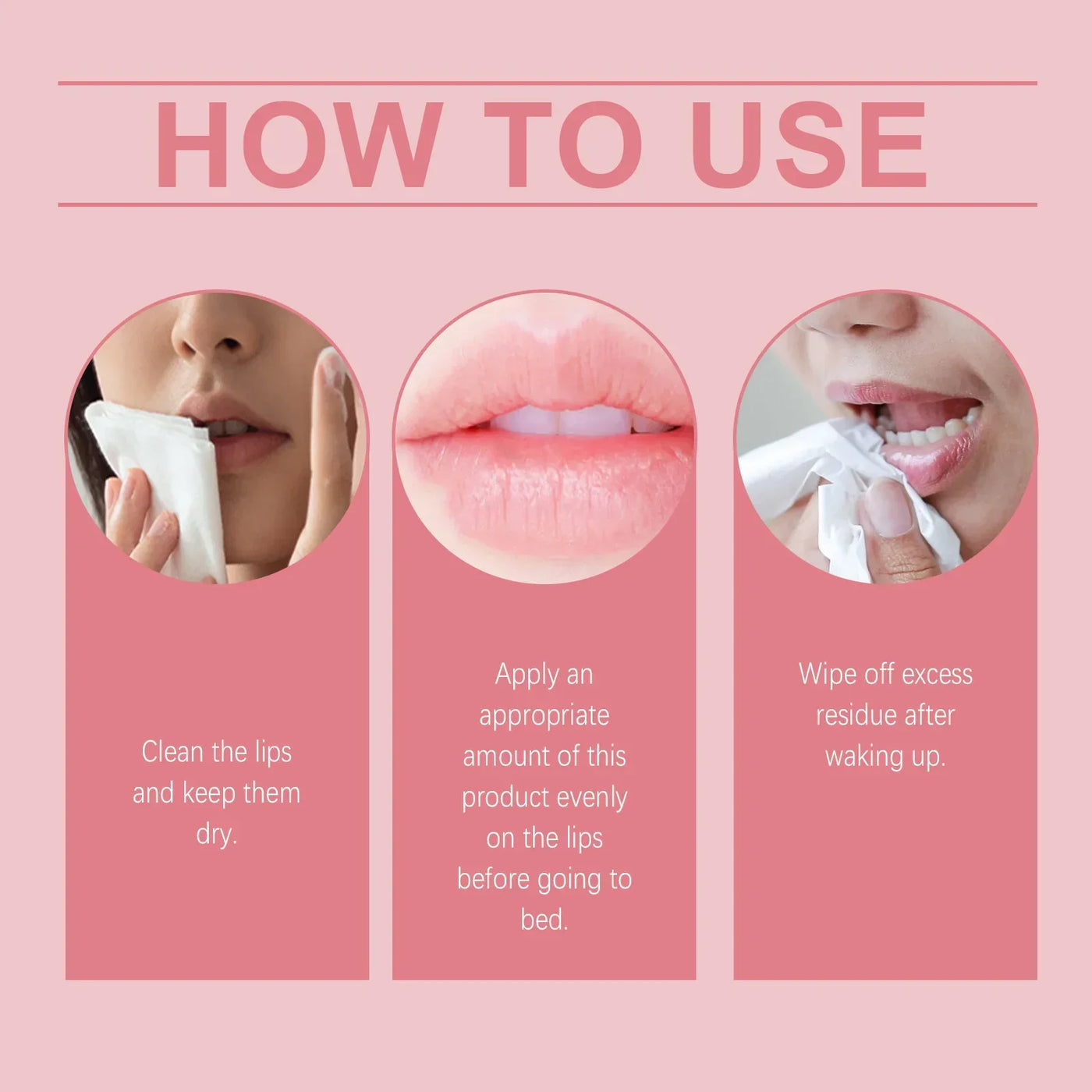 HOW TO USE

Clean the lips and keep them dry.

Apply an appropriate amount of this product evenly on the lips before going to bed.

Wipe off excess residue after waking up.