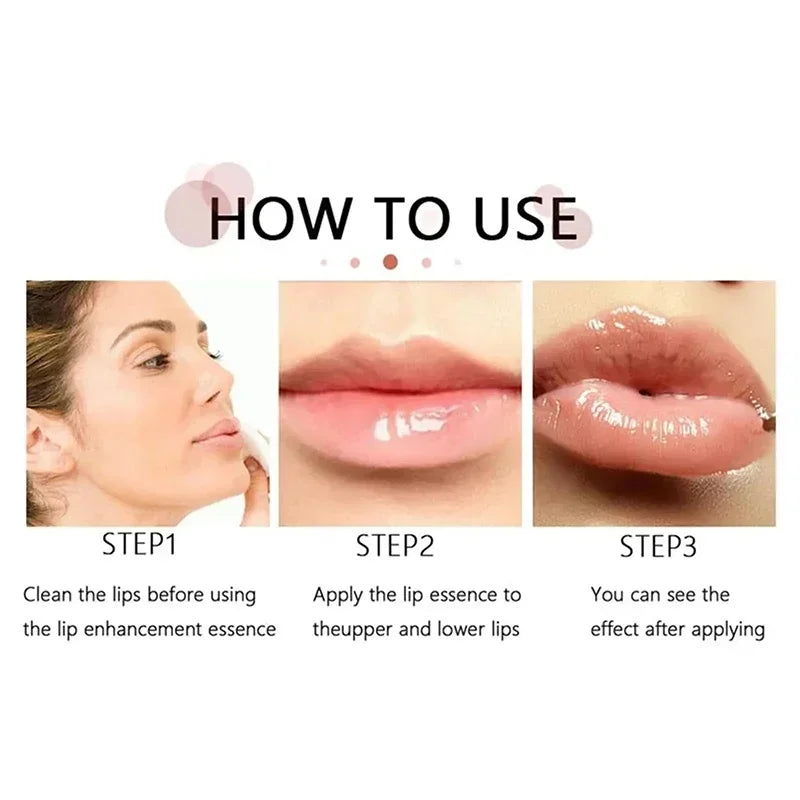 HOW TO USE

STEP1

Clean the lips before using the lip enhancement essence

STEP2

Apply the lip essence to theupper and lower lips

STEP3

You can see the effect after applying